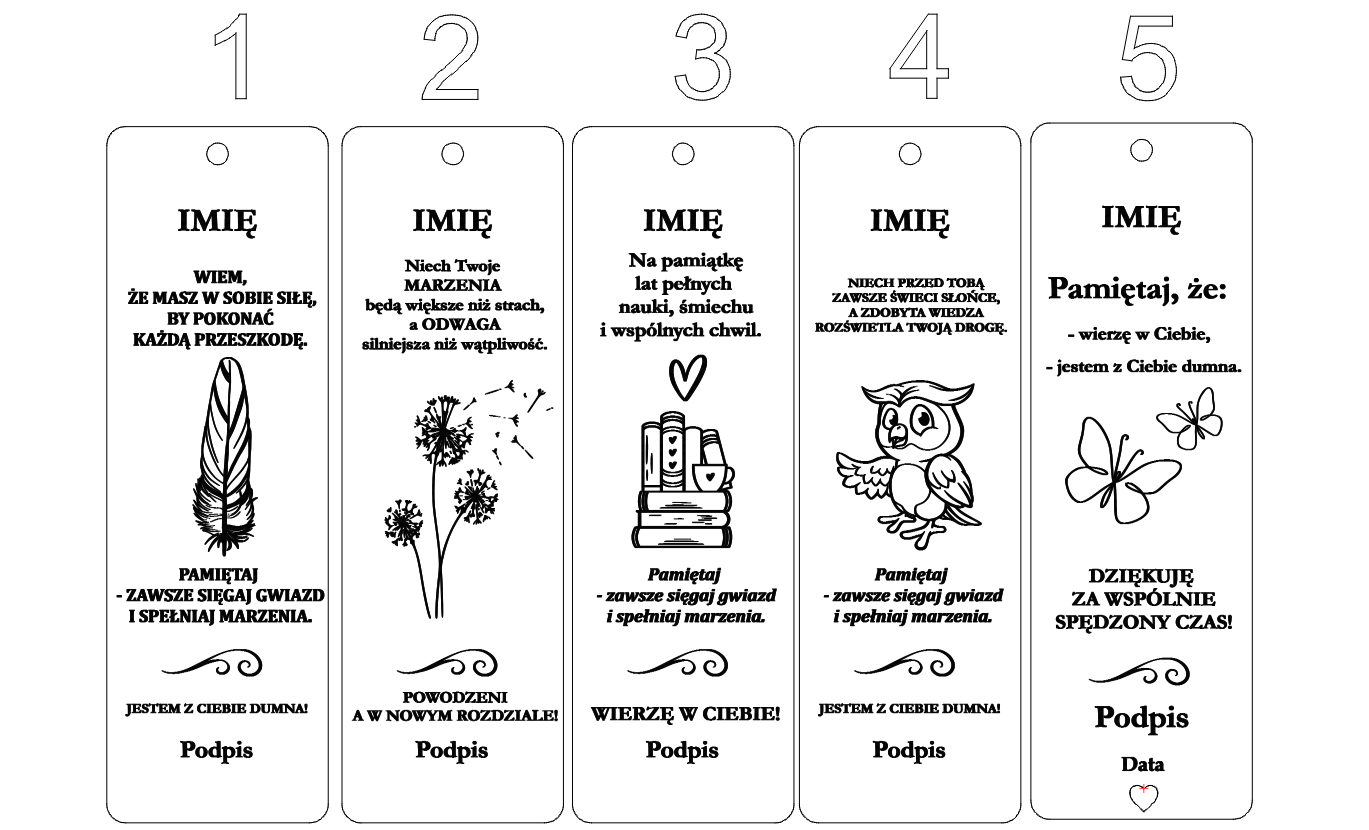 1

IMIĘ

WIEM, ŻE MASZ W SOBIE SIŁĘ, BY POKONAĆ KAŻDĄ PRZESZKODĘ.

PAMIĘTAJ - ZAWSZE SIĘGAJ GWIAZD I SPEŁNIAJ MARZENIA.

JESTEM Z CIEBIE DUMNA!

Podpis

2

IMIĘ

Niech Twoje MARZENIA będą większe niż strach, a ODWAGA silniejsza niż wątpliwość.

POWODZENI A W NOWYM ROZDZIALE!

Podpis

3

IMIĘ

Na pamiątkę lat pełnych nauki, śmiechu i wspólnych chwil.

Pamiętaj - zawsze sięgaj gwiazd i spełniaj marzenia.

WIERZĘ W CIEBIE!

Podpis

4

IMIĘ

NIECH PRZED TOBĄ ZAWSZE ŚWIECI SŁOŃCE, A ZDOBYTA WIEDZA ROZŚWIETLA TWOJĄ DROGĘ.

Pamiętaj - zawsze sięgaj gwiazd i spełniaj marzenia.

JESTEM Z CIEBIE DUMNA!

Podpis

5

IMIĘ

Pamiętaj, że:

- wierzę w Ciebie,

- jestem z Ciebie dumna.

DZIĘKUJĘ ZA WSPÓLNIE SPĘDZONY CZAS!

Podpis

Data