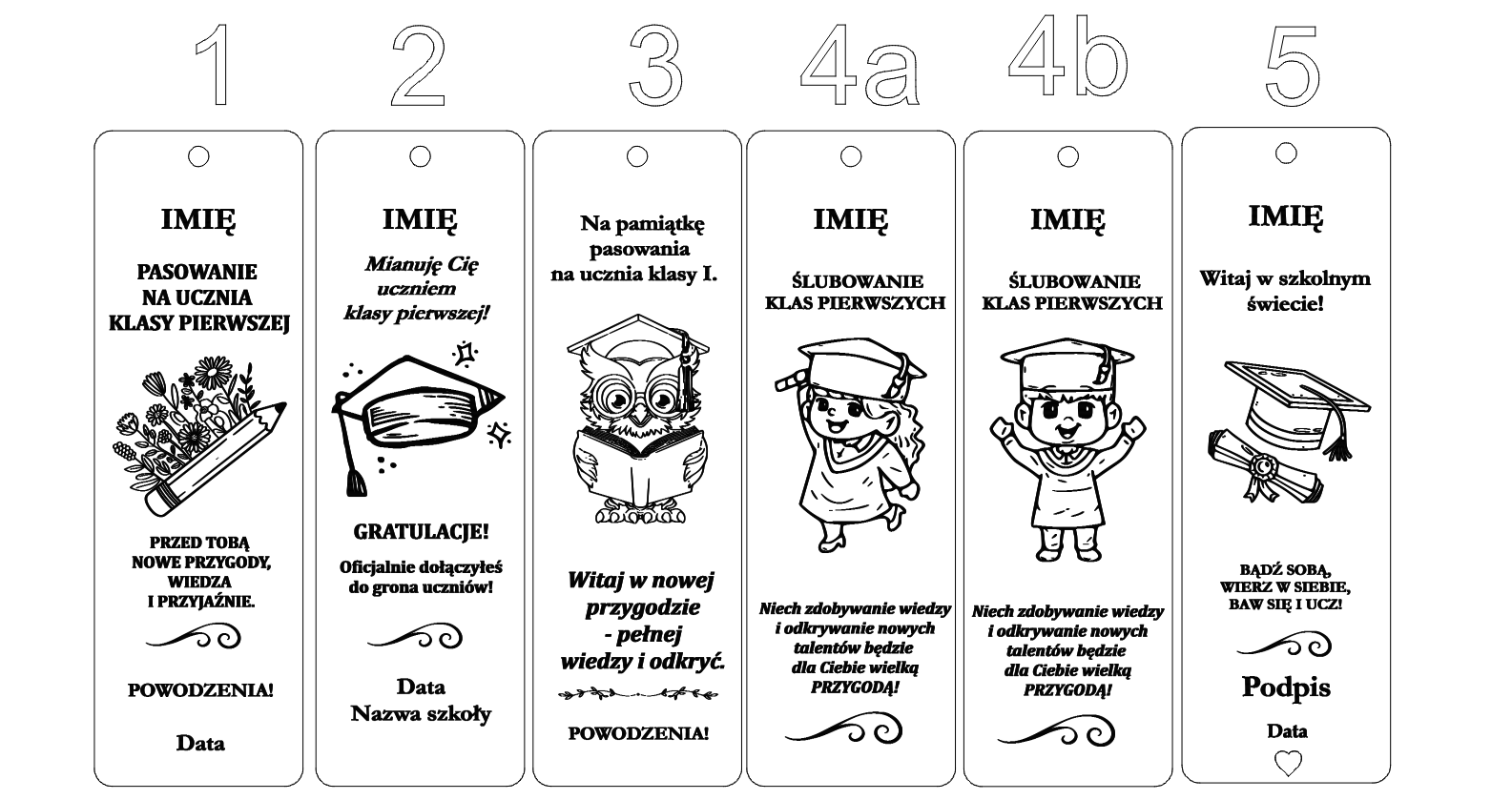 1

IMIĘ

PASOWANIE NA UCZNIA KLASY PIERWSZEJ

PRZED TOBĄ NOWE PRZYGODY, WIEDZA I PRZYJAŹNIE.

POWODZENIA!

Data

2

IMIĘ

Mianuję Cię uczniem klasy pierwszej!

GRATULACJE!

Oficjalnie dołączyłeś do grona uczniów!

Data
Nazwa szkoły

3

Na pamiątkę pasowania na ucznia klasy I.

Witaj w nowej przygodzie - pełnej wiedzy i odkryć.

POWODZENIA!

4a

IMIĘ

ŚLUBOWANIE KLAS PIERWSZYCH

Niech zdobywanie wiedzy i odkrywanie nowych talentów będzie dla Ciebie wielką PRZYGODĄ!

4b

IMIĘ

ŚLUBOWANIE KLAS PIERWSZYCH

Niech zdobywanie wiedzy i odkrywanie nowych talentów będzie dla Ciebie wielką PRZYGODĄ!

5

IMIĘ

Witaj w szkolnym świecie!

BĄDŹ SOBĄ, WIERZ W SIEBIE, BAW SIĘ I UCZ!

Podpis

Data