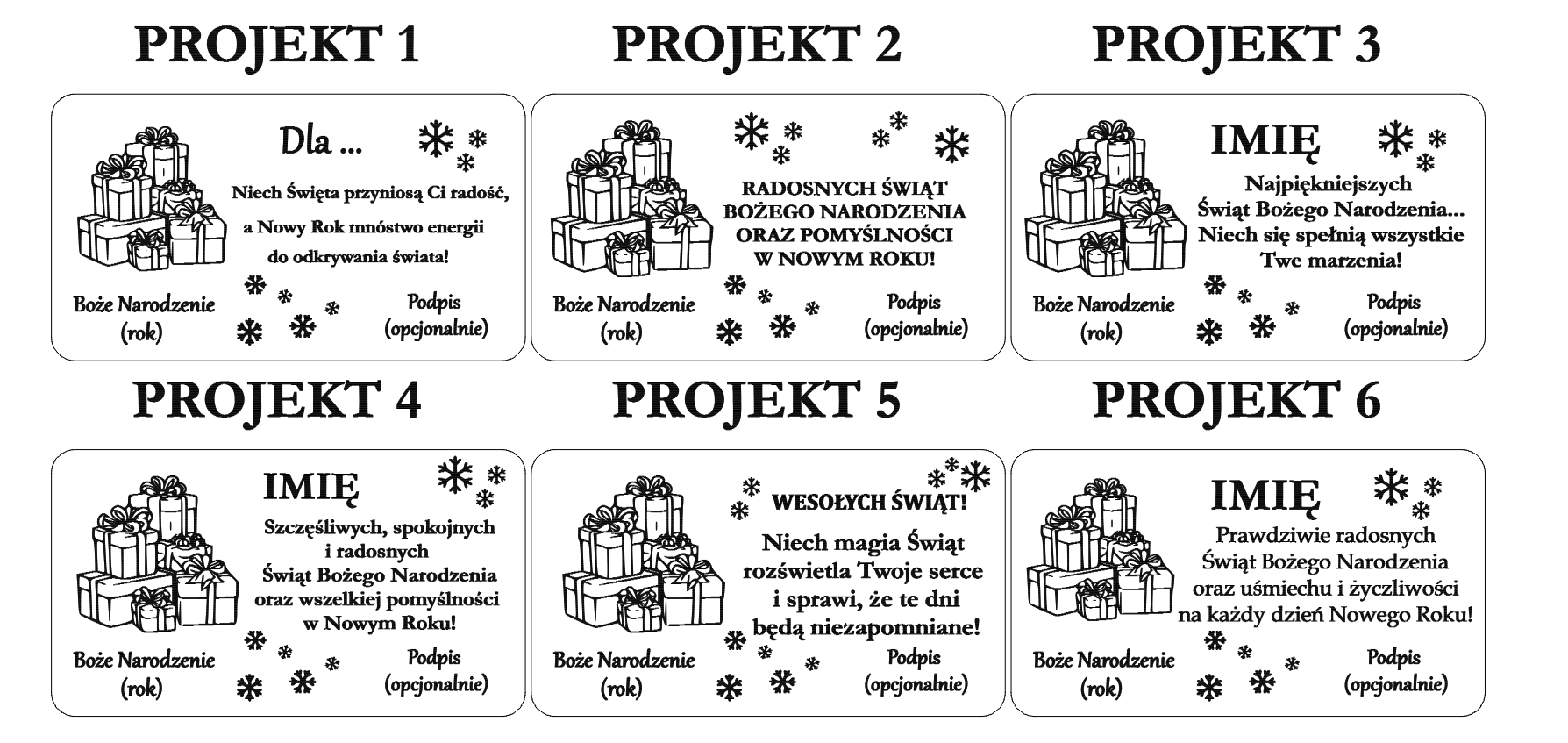 PROJEKT 1

Dla ...

Niech Święta przyniosą Ci radość, a Nowy Rok mnóstwo energii do odkrywania świata!

Boże Narodzenie (rok)

Podpis (opcjonalnie)

PROJEKT 2

RADOSNYCH ŚWIĄT BOŻEGO NARODZENIA ORAZ POMYŚLNOŚCI W NOWYM ROKU!

Boże Narodzenie (rok)

Podpis (opcjonalnie)

PROJEKT 3

IMIĘ

Najpiękniejszych Świąt Bożego Narodzenia... Niech się spełnią wszystkie Twe marzenia!

Boże Narodzenie (rok)

Podpis (opcjonalnie)

PROJEKT 4

IMIĘ

Szczęśliwych, spokojnych i radosnych Świąt Bożego Narodzenia oraz wszelkiej pomyślności w Nowym Roku!

Boże Narodzenie (rok)

Podpis (opcjonalnie)

PROJEKT 5

WESOŁYCH ŚWIĄT!

Niech magia Świąt rozświetla Twoje serce i sprawi, że te dni będą niezapomniane!

Boże Narodzenie (rok)

Podpis (opcjonalnie)

PROJEKT 6

IMIĘ

Prawdziwie radosnych Świąt Bożego Narodzenia oraz uśmiechu i życzliwości na każdy dzień Nowego Roku!

Boże Narodzenie (rok)

Podpis (opcjonalnie)